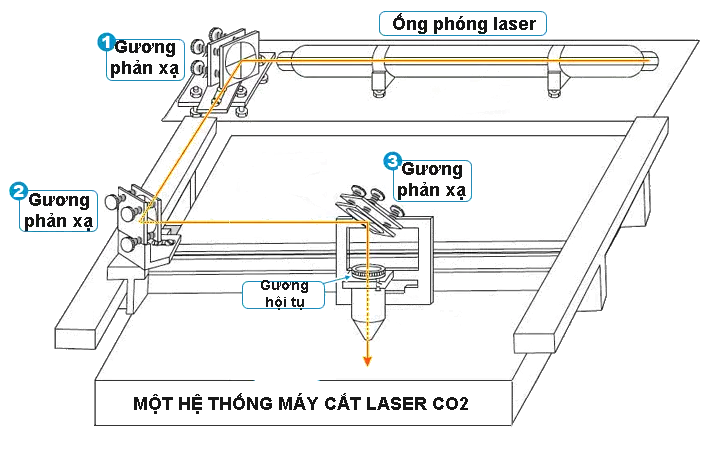 Ống phóng laser

1 Gương phản xạ

2 Gương phản xạ

3 Gương phản xạ

Gương hội tụ

MỘT HỆ THỐNG MÁY CẮT LASER CO2